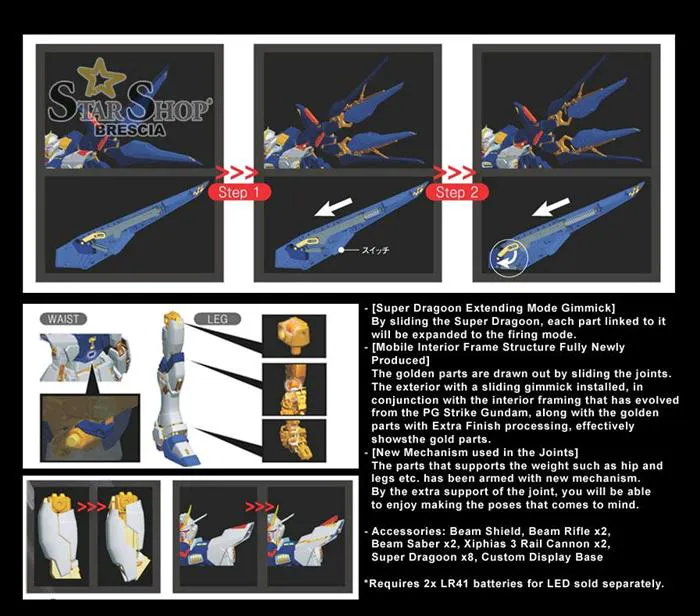 STAR SHOP
BRESCIA

Step 1

Step 2

スイッチ

WAIST

LEG

- [Super Dragoon Extending Mode Gimmick]
By sliding the Super Dragoon, each part linked to it will be expanded to the firing mode.
- [Mobile Interior Frame Structure Fully Newly Produced]
The golden parts are drawn out by sliding the joints. The exterior with a sliding gimmick installed, in conjunction with the interior framing that has evolved from the PG Strike Gundam, along with the golden parts with Extra Finish processing, effectively showsthe gold parts.
- [New Mechanism used in the Joints]
The parts that supports the weight such as hip and legs etc. has been armed with new mechanism.
By the extra support of the joint, you will be able to enjoy making the poses that comes to mind.

- Accessories: Beam Shield, Beam Rifle x2, Beam Saber x2, Xiphias 3 Rail Cannon x2, Super Dragoon x8, Custom Display Base

*Requires 2x LR41 batteries for LED sold separately.